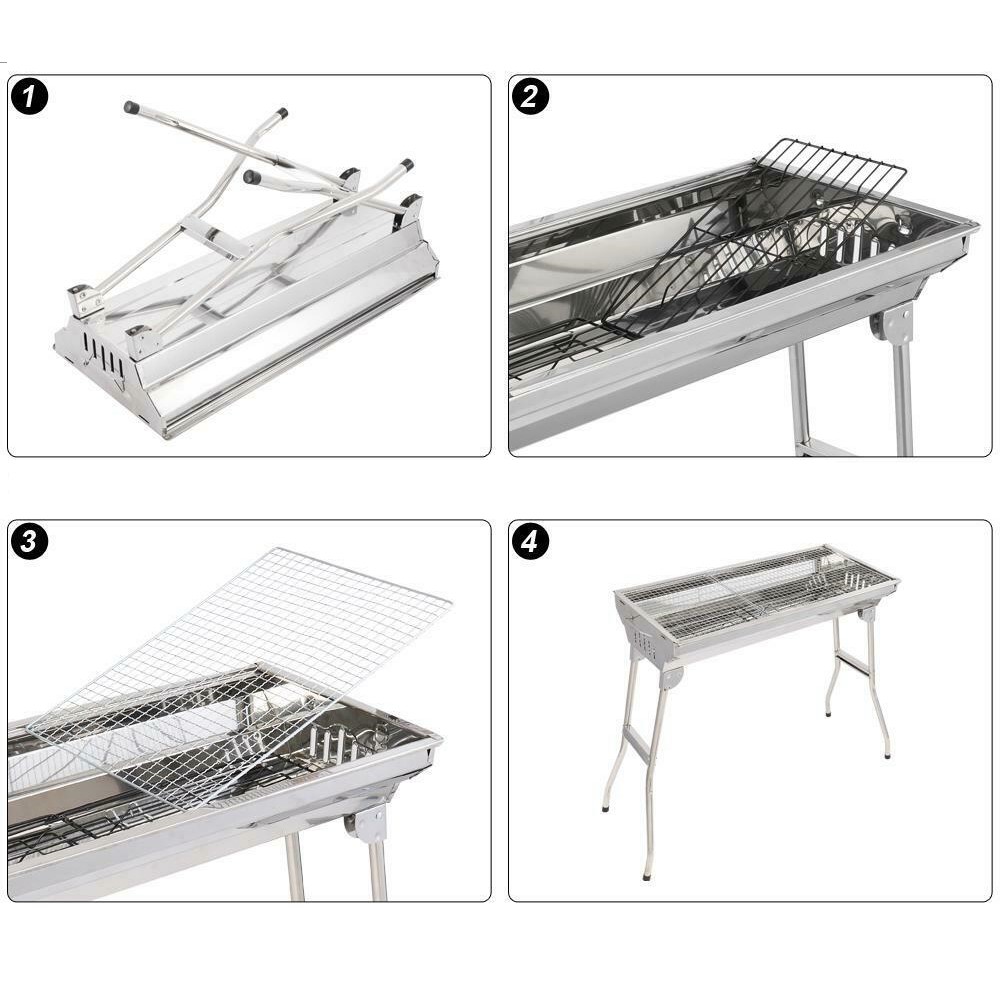 1

2

3

4