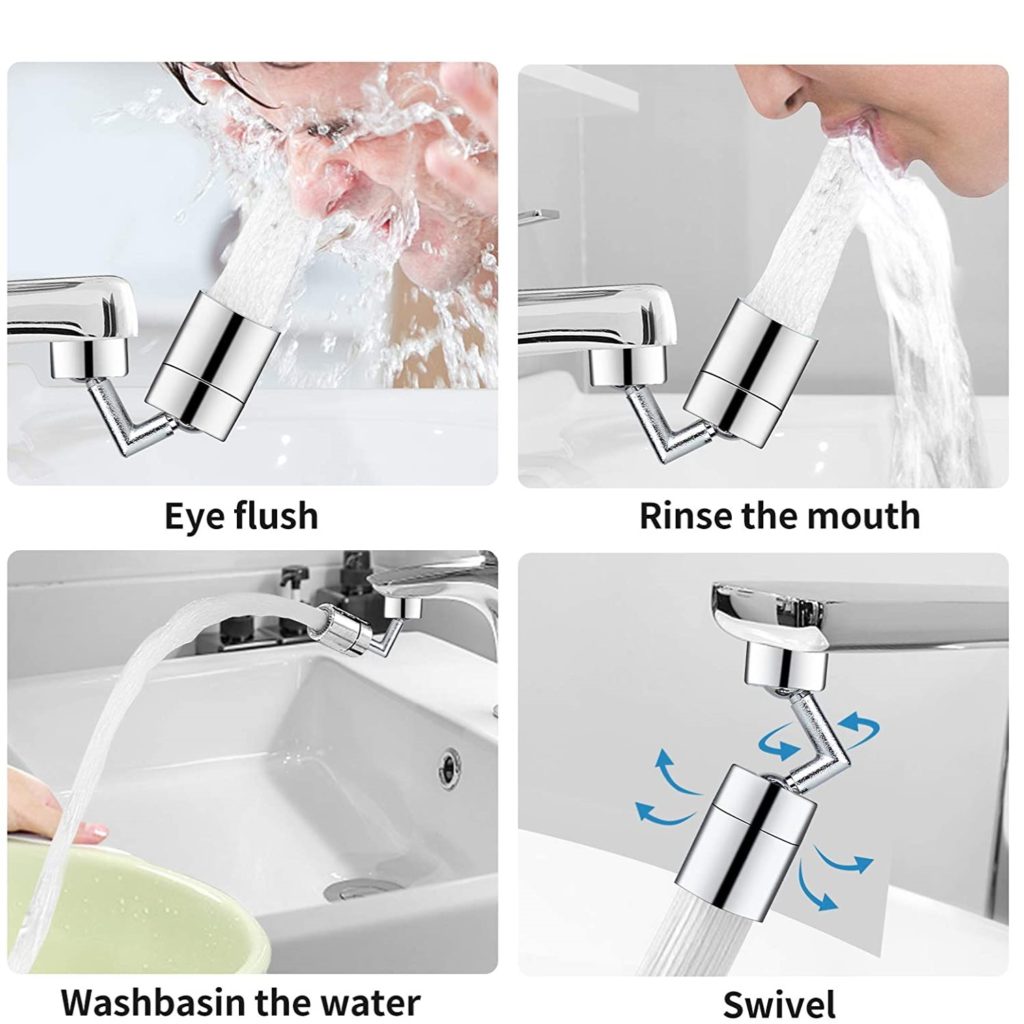 Eye flush

Rinse the mouth

Washbasin the water

Swivel