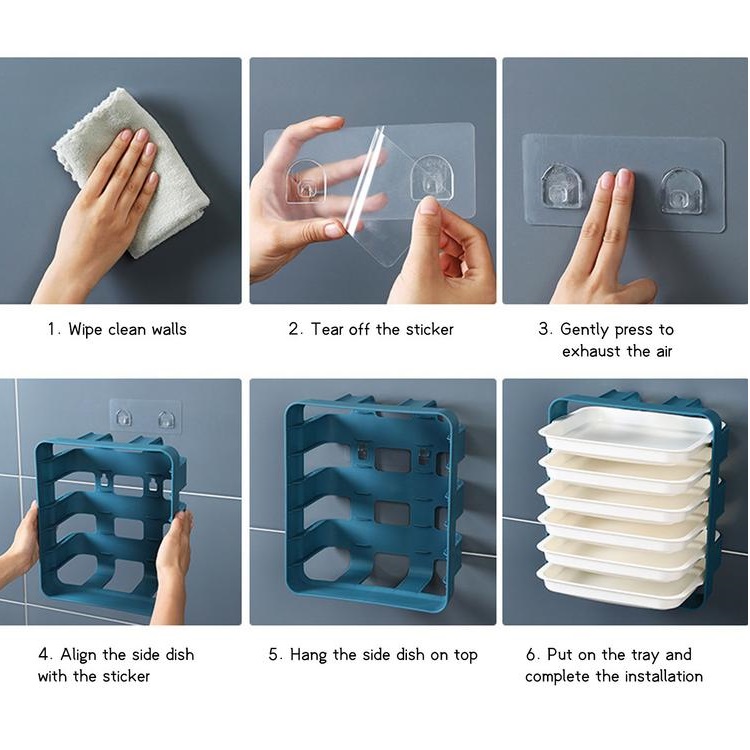 1. Wipe clean walls

2. Tear off the sticker

3. Gently press to exhaust the air

4. Align the side dish with the sticker

5. Hang the side dish on top

6. Put on the tray and complete the installation