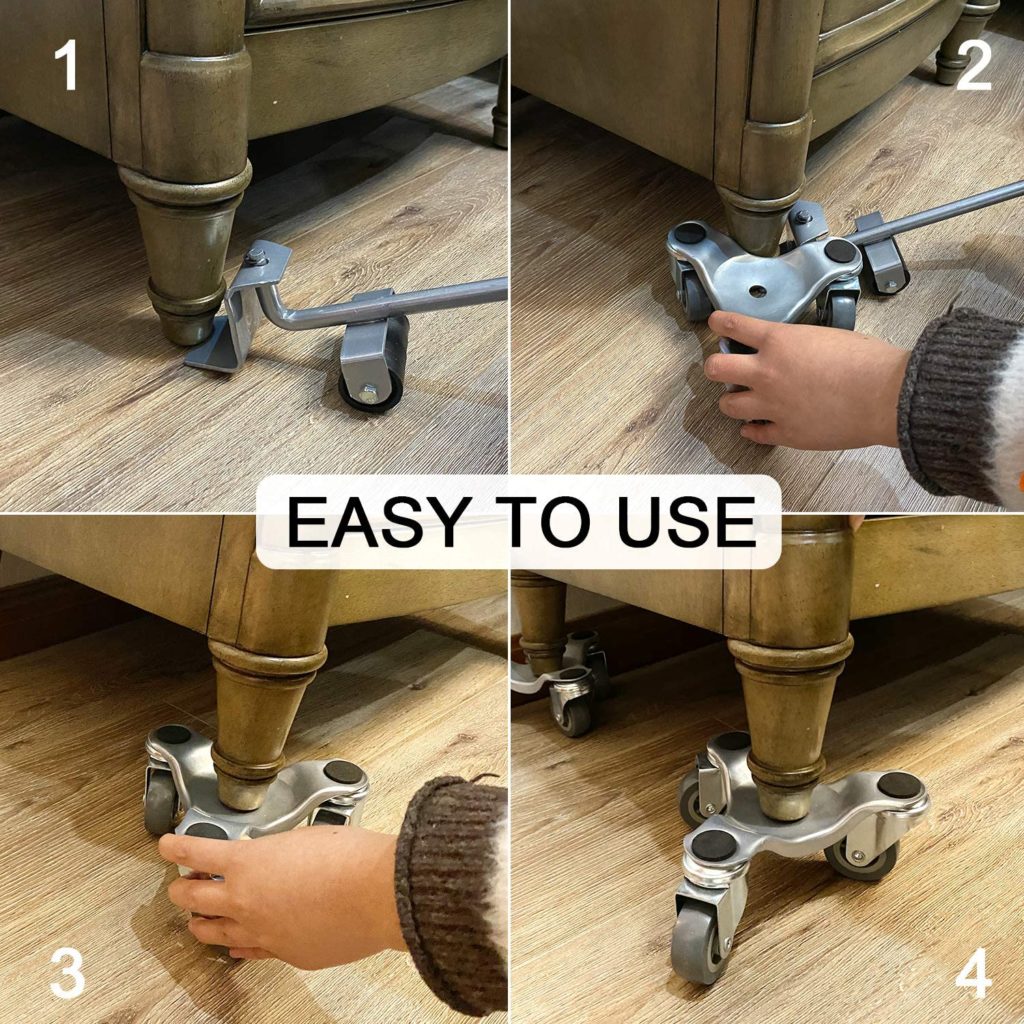 1

2

EASY TO USE

3

4