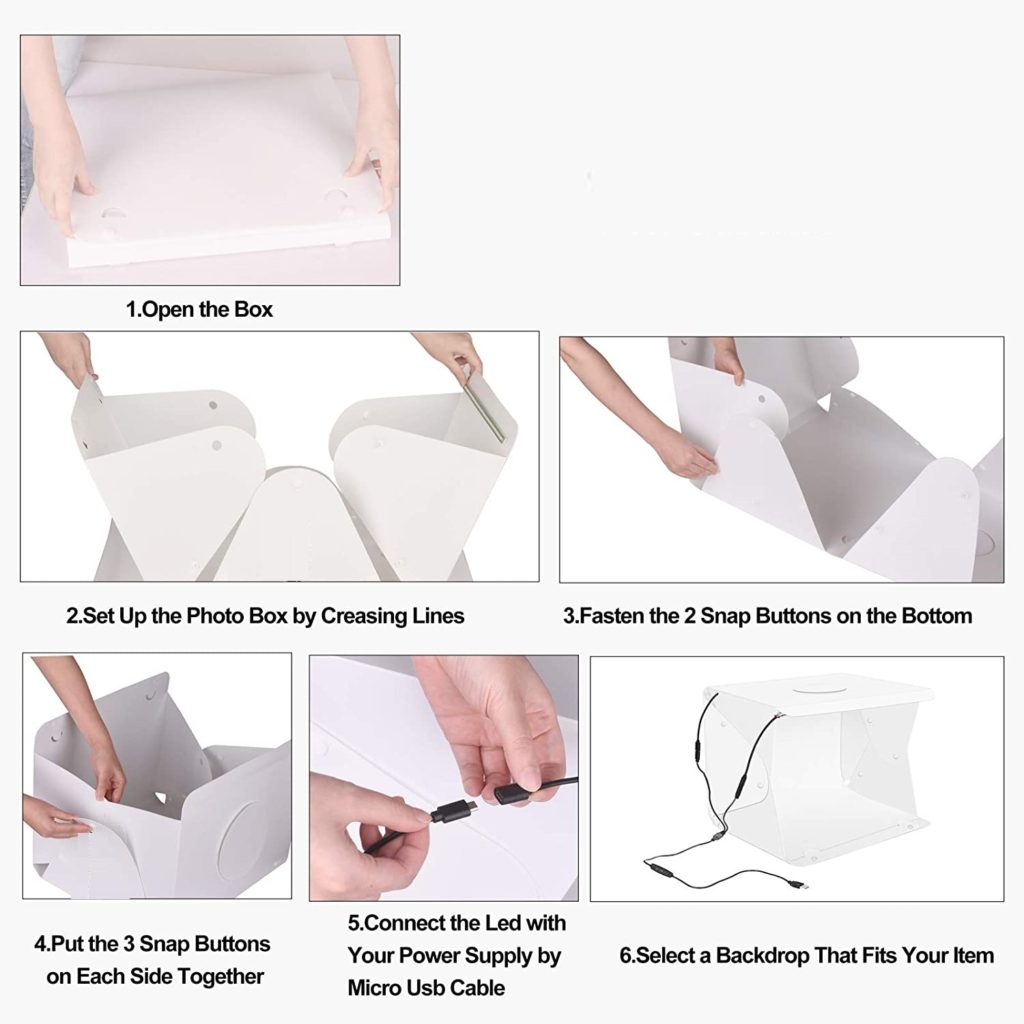 1.Open the Box

2.Set Up the Photo Box by Creasing Lines

3.Fasten the 2 Snap Buttons on the Bottom

4.Put the 3 Snap Buttons on Each Side Together

5.Connect the Led with Your Power Supply by Micro Usb Cable

6.Select a Backdrop That Fits Your Item