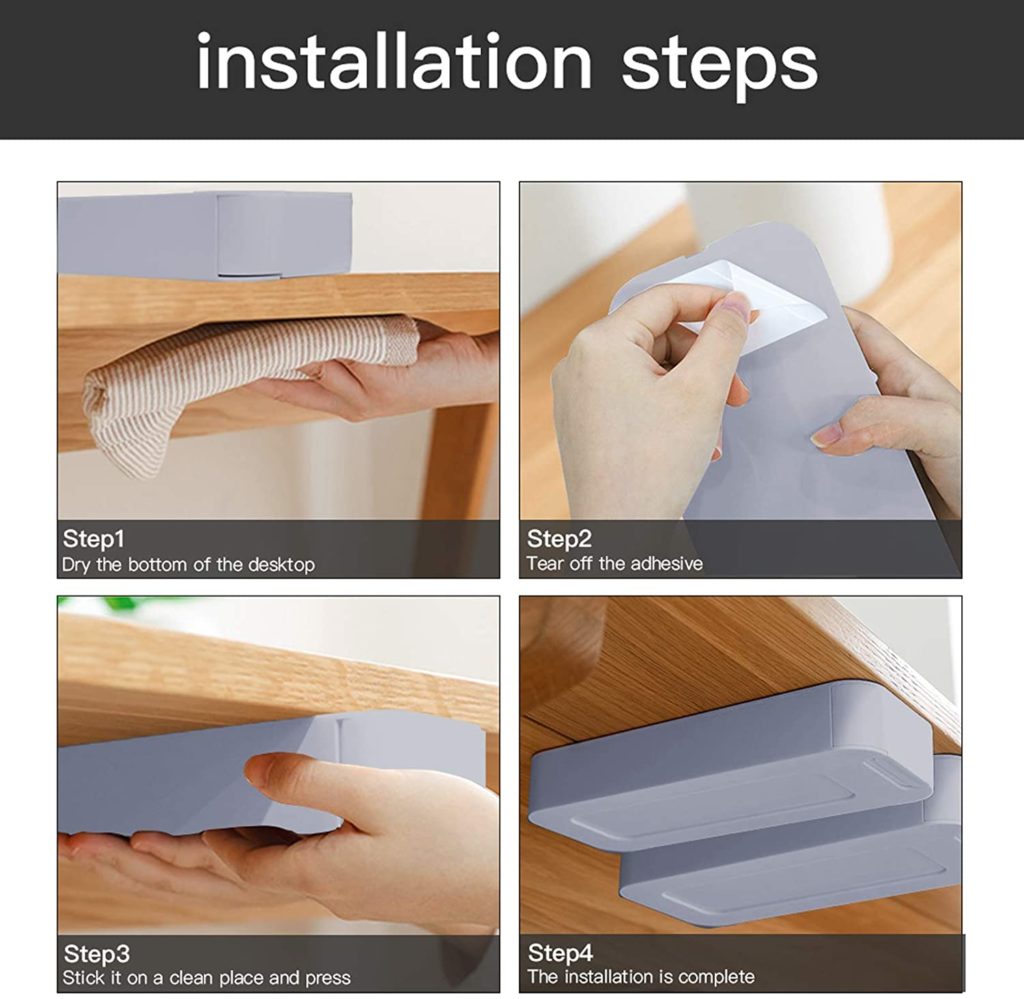 installation steps

Step1
Dry the bottom of the desktop

Step2
Tear off the adhesive

Step3
Stick it on a clean place and press

Step4
The installation is complete