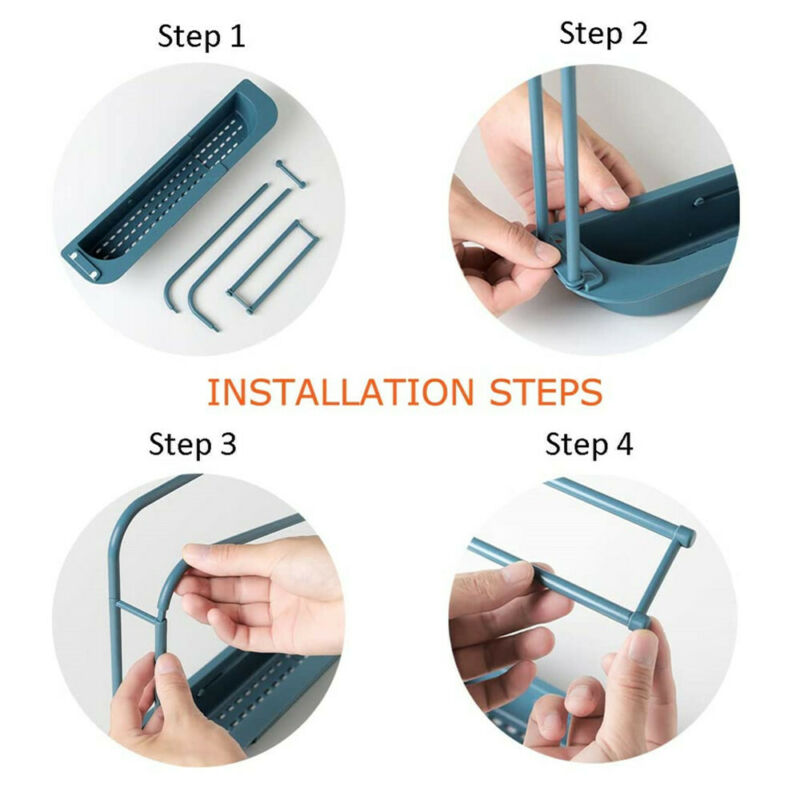 Step 1

Step 2

INSTALLATION STEPS

Step 3

Step 4