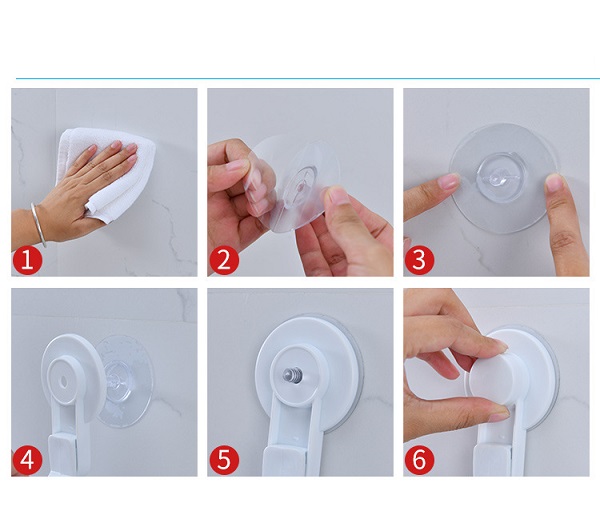 1

2

3

4

5

6